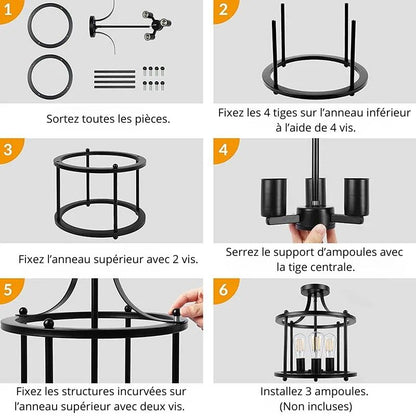 1

Sortez toutes les pièces.

2

Fixez les 4 tiges sur l'anneau inférieur à l'aide de 4 vis.

3

Fixez l'anneau supérieur avec 2 vis.

4

Serrez le support d'ampoules avec la tige centrale.

5

Fixez les structures incurvées sur l'anneau supérieur avec deux vis.

6

Installez 3 ampoules. (Non incluses)